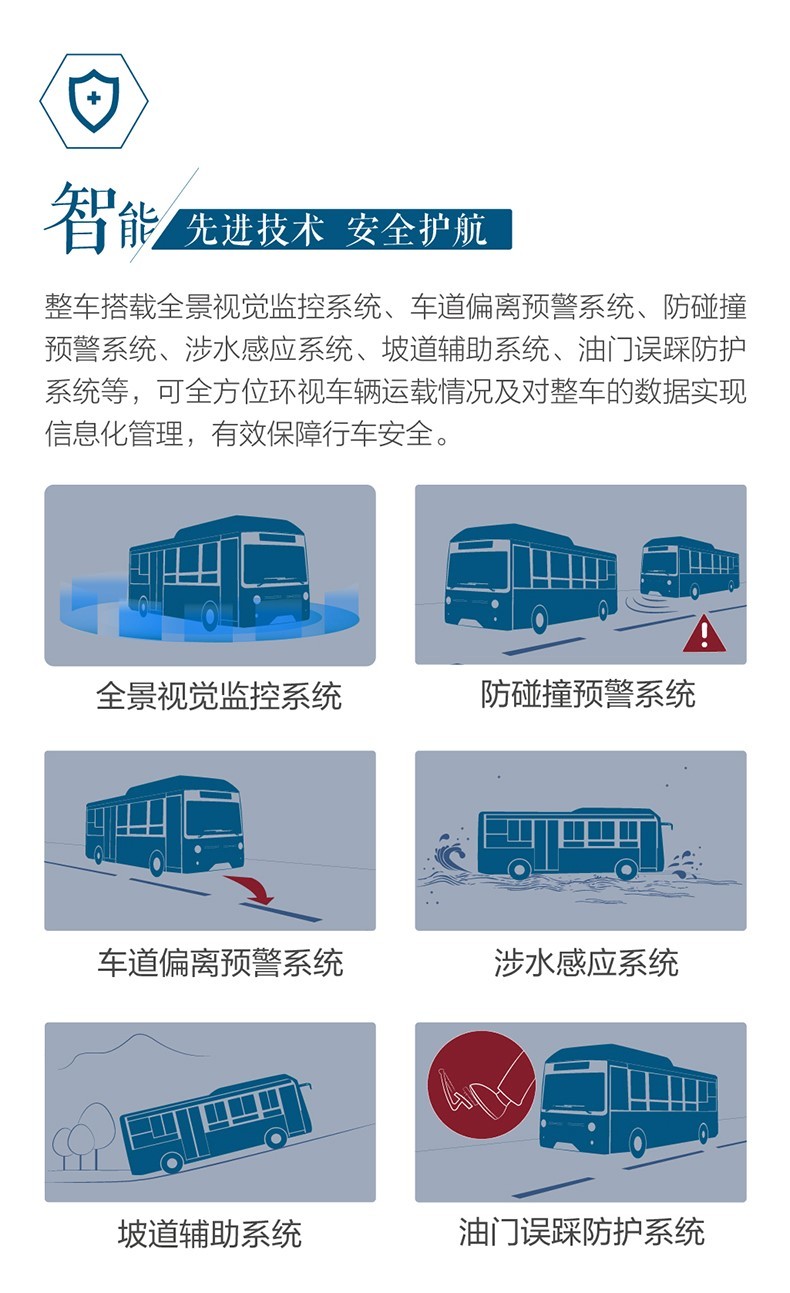 智能 先进技术 安全护航

整车搭载全景视觉监控系统、车道偏离预警系统、防碰撞预警系统、涉水感应系统、坡道辅助系统、油门误踩防护系统等，可全方位环视车辆运载情况及对整车的数据实现信息化管理，有效保障行车安全。

全景视觉监控系统

防碰撞预警系统

车道偏离预警系统

涉水感应系统

坡道辅助系统

油门误踩防护系统