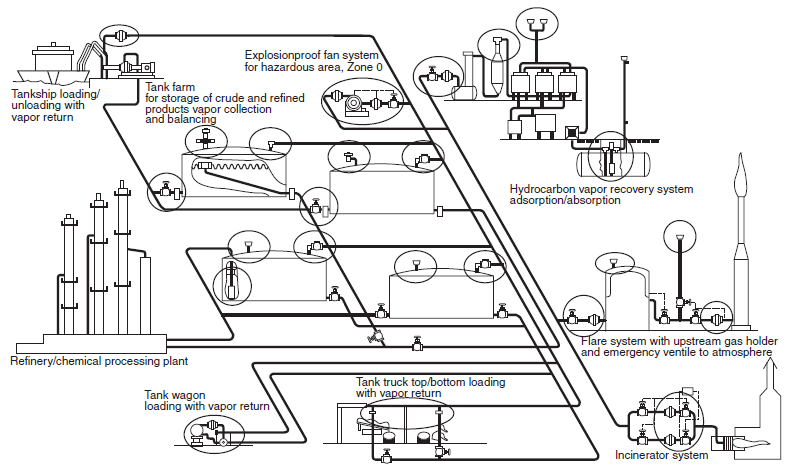 Tankship loading/ unloading with vapor return

Tank farm for storage of crude and refined products vapor collection and balancing

Explosionproof fan system for hazardous area, Zone 0

Hydrocarbon vapor recovery system adsorption/absorption

Refinery/chemical processing plant

Flare system with upstream gas holder and emergency ventile to atmosphere

Tank wagon loading with vapor return

Tank truck top/bottom loading with vapor return

Incinerator system